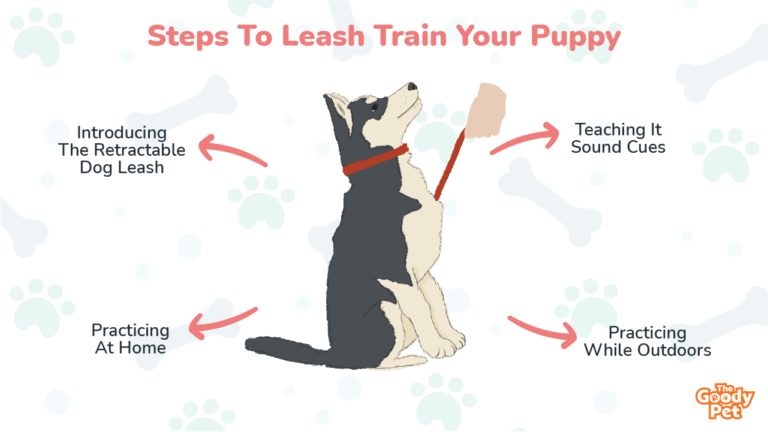 Steps To Leash Train Your Puppy

Introducing The Retractable Dog Leash

Teaching It Sound Cues

Practicing At Home

Practicing While Outdoors

The Goody Pet