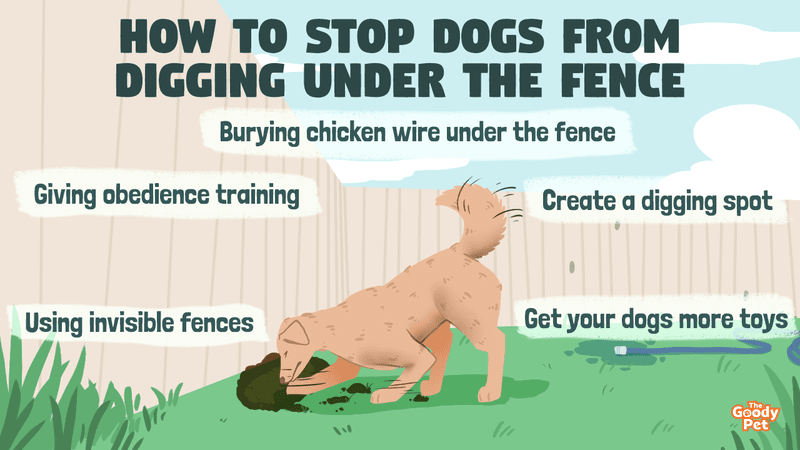 HOW TO STOP DOGS FROM DIGGING UNDER THE FENCE

Burying chicken wire under the fence

Giving obedience training

Create a digging spot

Using invisible fences

Get your dogs more toys

The Goody Pet