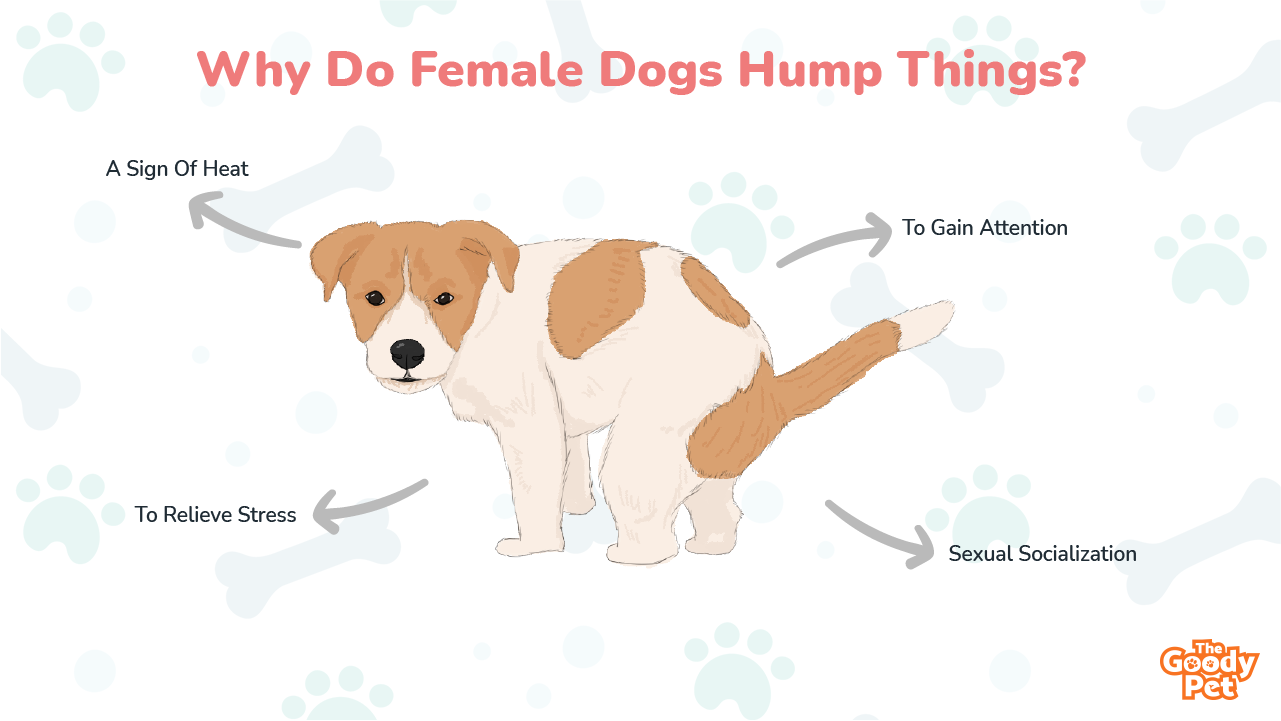 Why Do Female Dogs Hump Things?

A Sign Of Heat

To Gain Attention

To Relieve Stress

Sexual Socialization

The Goody Pet